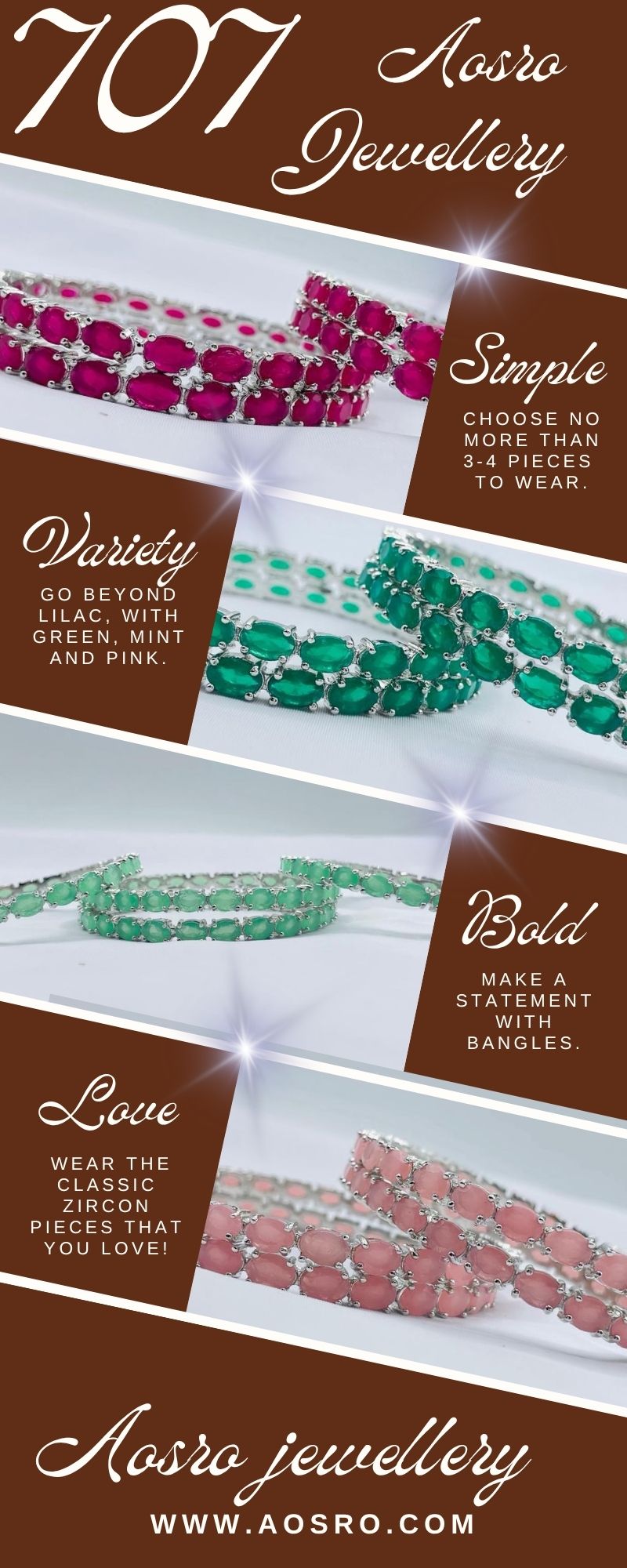 707 Aosro Jewellery

Simple

CHOOSE NO MORE THAN 3-4 PIECES TO WEAR.

Variety

GO BEYOND LILAC, WITH GREEN, MINT AND PINK.

Bold

MAKE A STATEMENT WITH BANGLES.

Love

WEAR THE CLASSIC ZIRCON PIECES THAT YOU LOVE!

Aosro jewellery

WWW.AOSRO.COM